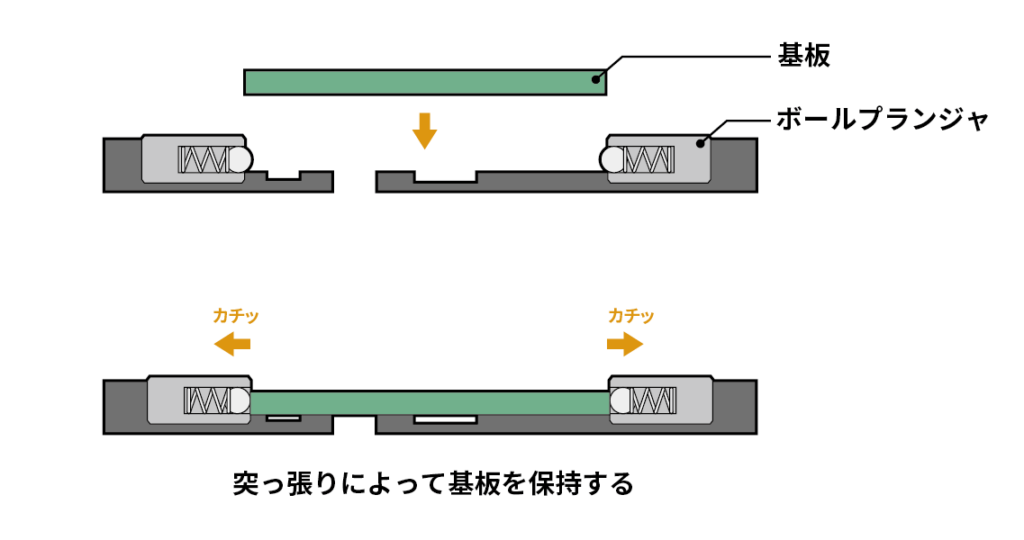 基板

ボールプランジャ

カチッ

カチッ

突っ張りによって基板を保持する